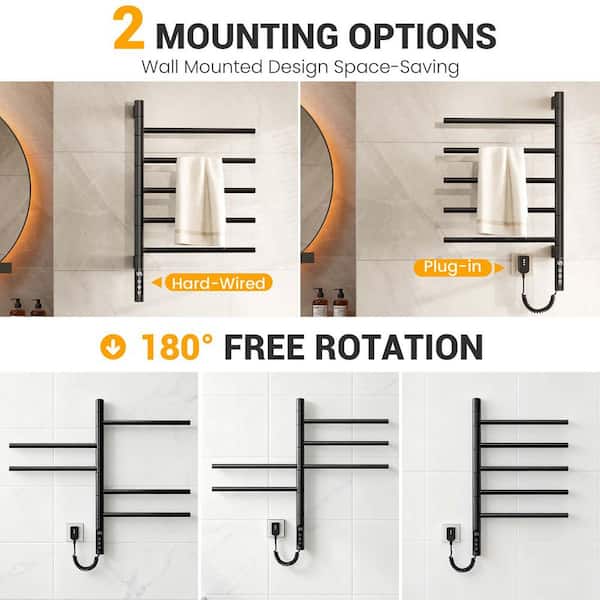 2 MOUNTING OPTIONS

Wall Mounted Design Space-Saving

Hard-Wired

Plug-in

180° FREE ROTATION