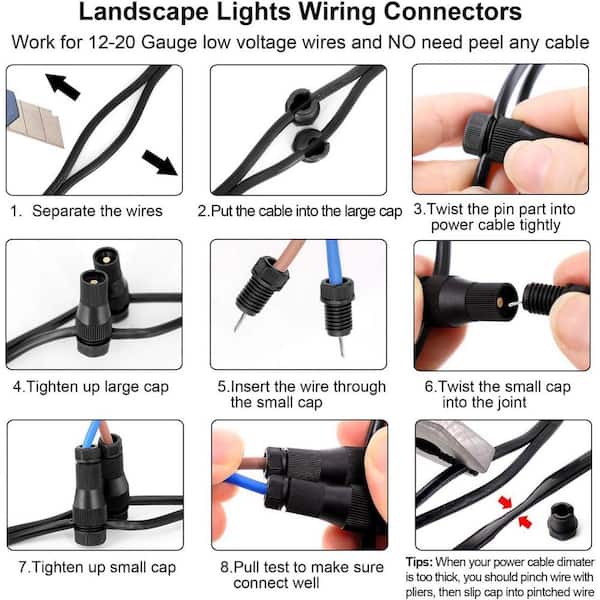 Landscape Lights Wiring Connectors

Work for 12-20 Gauge low voltage wires and NO need peel any cable

1. Separate the wires

2.Put the cable into the large cap

3.Twist the pin part into power cable tightly

4.Tighten up large cap

5.Insert the wire through the small cap

6.Twist the small cap into the joint

7.Tighten up small cap

8.Pull test to make sure connect well

Tips: When your power cable dimater is too thick, you should pinch wire with pliers, then slip cap into pintched wire