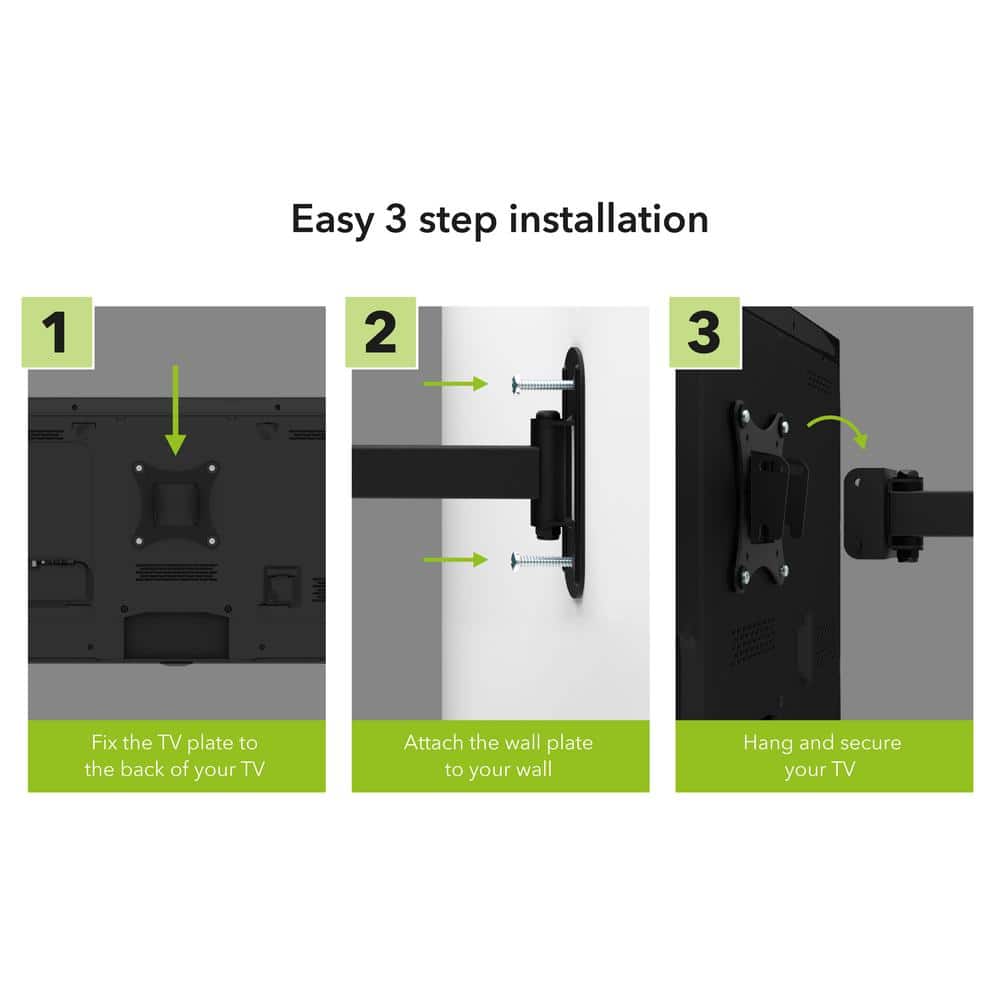 Easy 3 step installation

1

Fix the TV plate to the back of your TV

2

Attach the wall plate to your wall

3

Hang and secure your TV