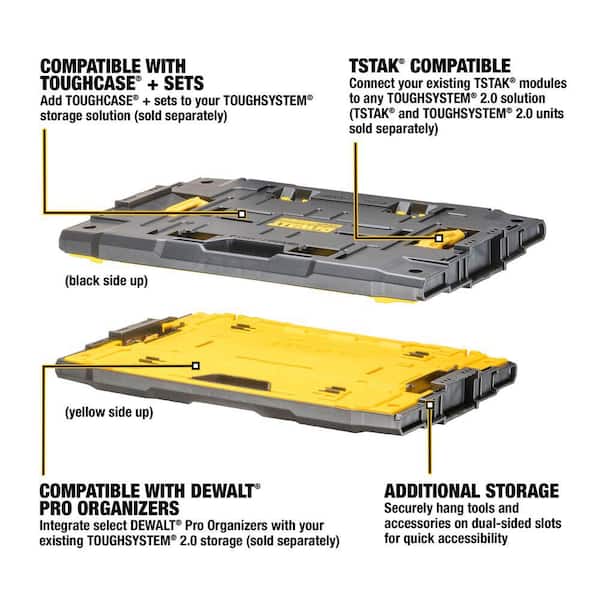 COMPATIBLE WITH TOUGHCASE® + SETS
Add TOUGHCASE® + sets to your TOUGHSYSTEM® storage solution (sold separately)

TSTAK® COMPATIBLE
Connect your existing TSTAK® modules to any TOUGHSYSTEM® 2.0 solution (TSTAK® and TOUGHSYSTEM® 2.0 units sold separately)

DEWALT

(black side up)

(yellow side up)

COMPATIBLE WITH DEWALT® PRO ORGANIZERS
Integrate select DEWALT® Pro Organizers with your existing TOUGHSYSTEM® 2.0 storage (sold separately)

ADDITIONAL STORAGE
Securely hang tools and accessories on dual-sided slots for quick accessibility