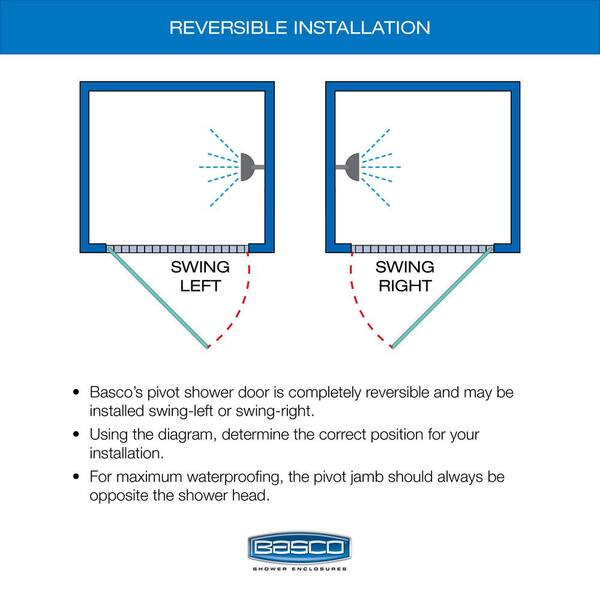 REVERSIBLE INSTALLATION

SWING LEFT

SWING RIGHT

• Basco's pivot shower door is completely reversible and may be installed swing-left or swing-right.

• Using the diagram, determine the correct position for your installation.

• For maximum waterproofing, the pivot jamb should always be opposite the shower head.

BASCO
SHOWER ENCLOSURES