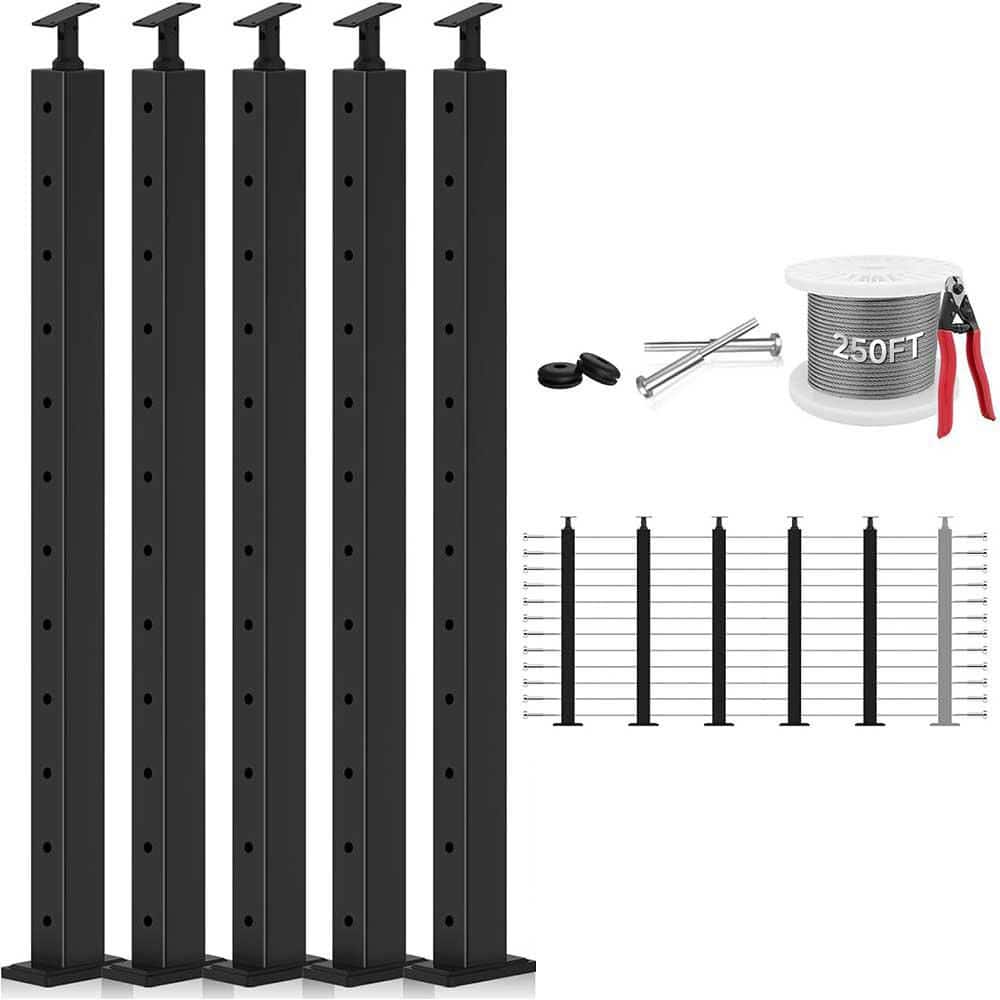 250FT