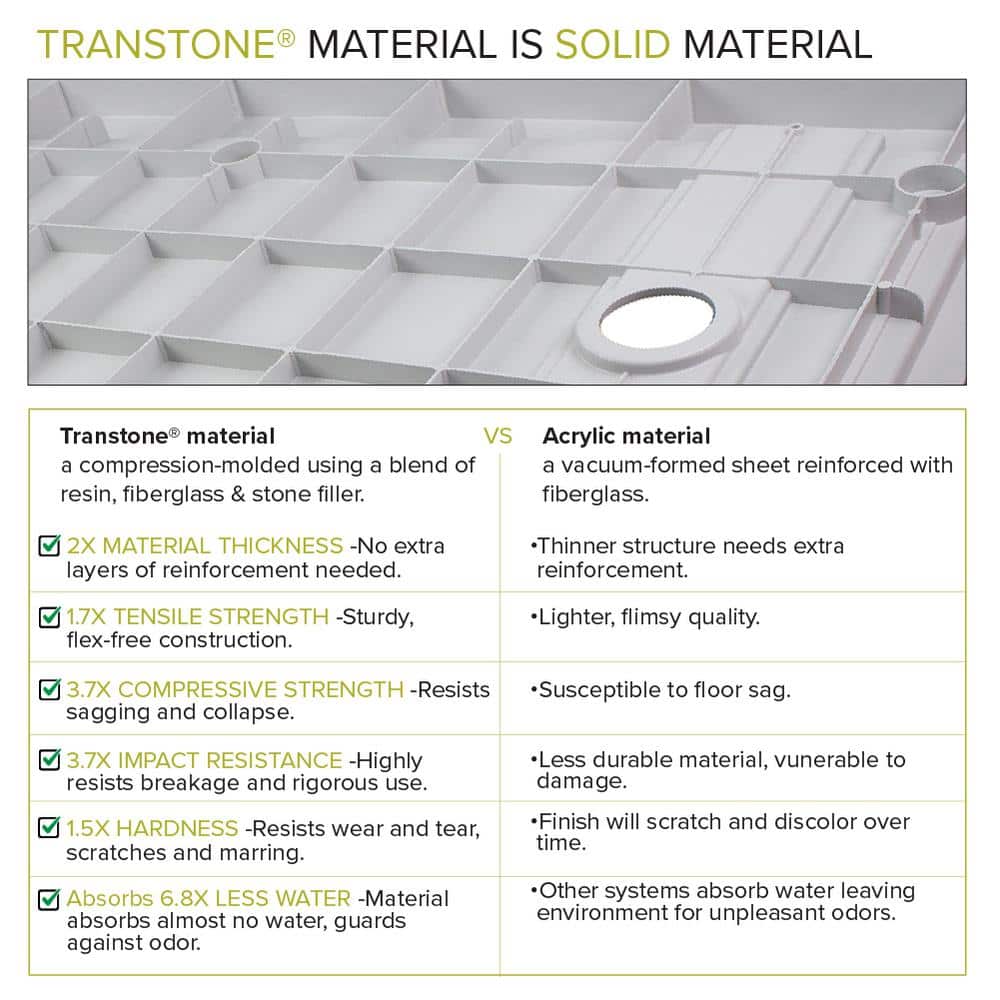 TRANSTONE® MATERIAL IS SOLID MATERIAL

| Transtone® material a compression-molded using a blend of resin, fiberglass & stone filler. | VS | Acrylic material a vacuum-formed sheet reinforced with fiberglass. |
|---|---|---|
| 2X MATERIAL THICKNESS -No extra layers of reinforcement needed. | | •Thinner structure needs extra reinforcement. |
| 1.7X TENSILE STRENGTH -Sturdy, flex-free construction. | | •Lighter, flimsy quality. |
| 3.7X COMPRESSIVE STRENGTH -Resists sagging and collapse. | | •Susceptible to floor sag. |
| 3.7X IMPACT RESISTANCE -Highly resists breakage and rigorous use. | | •Less durable material, vunerable to damage. |
| 1.5X HARDNESS -Resists wear and tear, scratches and marring. | | •Finish will scratch and discolor over time. |
| Absorbs 6.8X LESS WATER -Material absorbs almost no water, guards against odor. | | •Other systems absorb water leaving environment for unpleasant odors. |