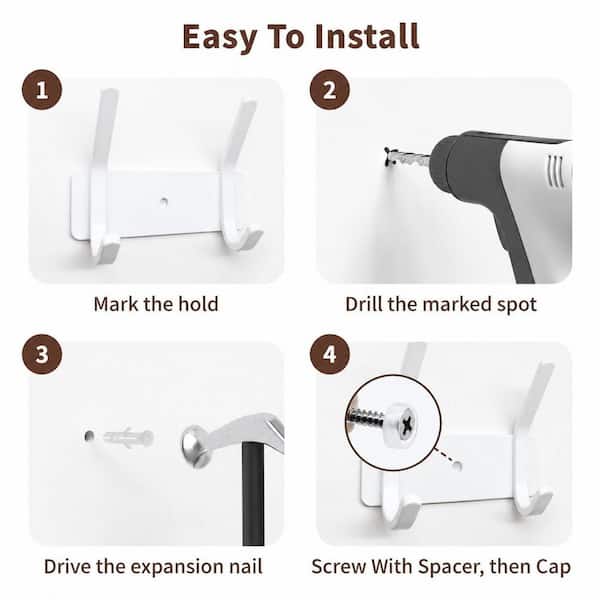 Easy To Install

1

Mark the hold

2

Drill the marked spot

3

Drive the expansion nail

4

Screw With Spacer, then Cap