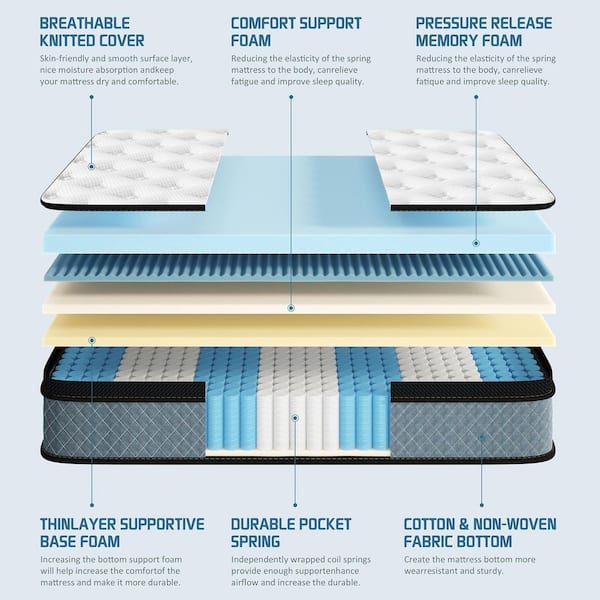 BREATHABLE KNITTED COVER

Skin-friendly and smooth surface layer, nice moisture absorption andkeep your mattress dry and comfortable.

COMFORT SUPPORT FOAM

Reducing the elasticity of the spring mattress to the body, canrelieve fatigue and improve sleep quality.

PRESSURE RELEASE MEMORY FOAM

Reducing the elasticity of the spring mattress to the body, canrelieve fatique and improve sleep quality.

THINLAYER SUPPORTIVE BASE FOAM

Increasing the bottom support foam will help increase the comfortof the mattress and make it more durable.

DURABLE POCKET SPRING

Independently wrapped coil springs provide enough supportenhance airflow and increase the durable.

COTTON & NON-WOVEN FABRIC BOTTOM

Create the mattress bottom more wearresistant and sturdy.