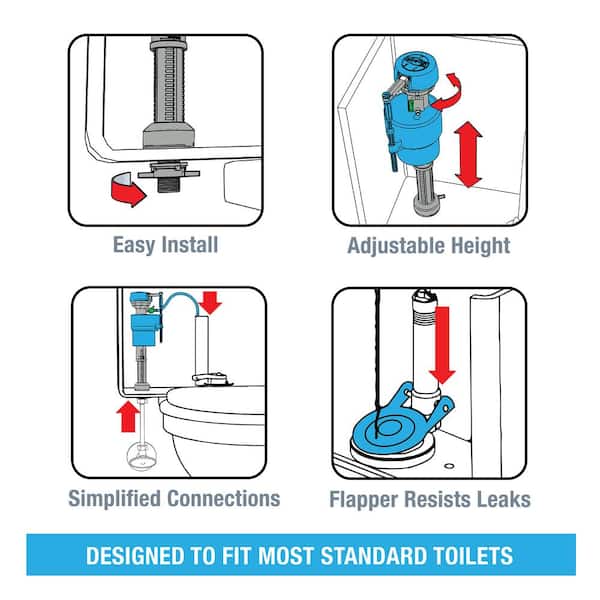 Easy Install

Adjustable Height

Simplified Connections

Flapper Resists Leaks

DESIGNED TO FIT MOST STANDARD TOILETS