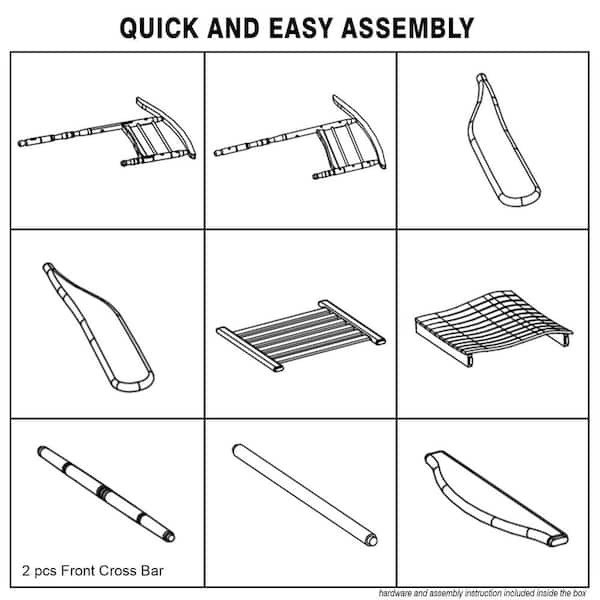 QUICK AND EASY ASSEMBLY

2 pcs Front Cross Bar

hardware and assembly instruction included inside the box