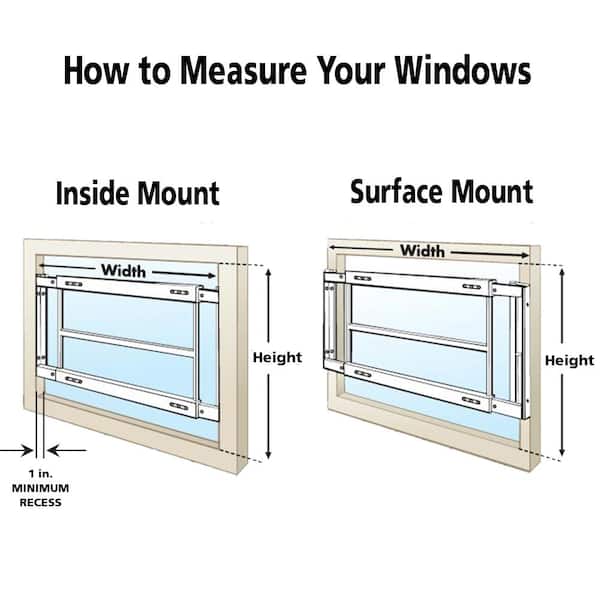 How to Measure Your Windows

Inside Mount

Width

Height

1 in.
MINIMUM
RECESS

Surface Mount

Width

Height