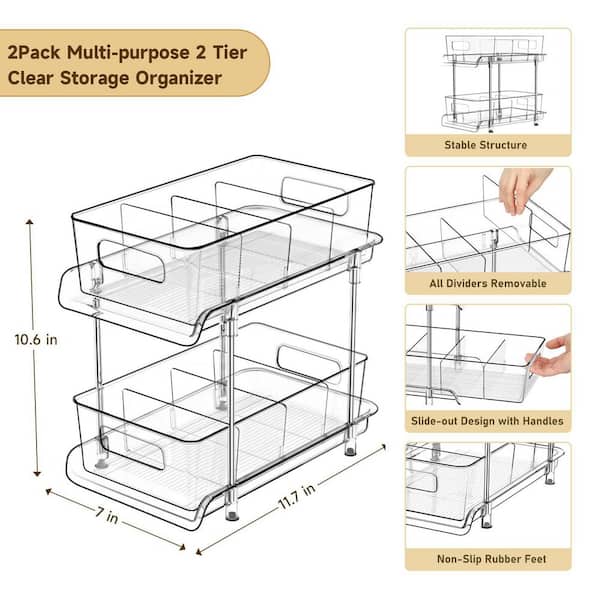 2Pack Multi-purpose 2 Tier Clear Storage Organizer

10.6 in

7 in

11.7 in

Stable Structure

All Dividers Removable

Slide-out Design with Handles

Non-Slip Rubber Feet