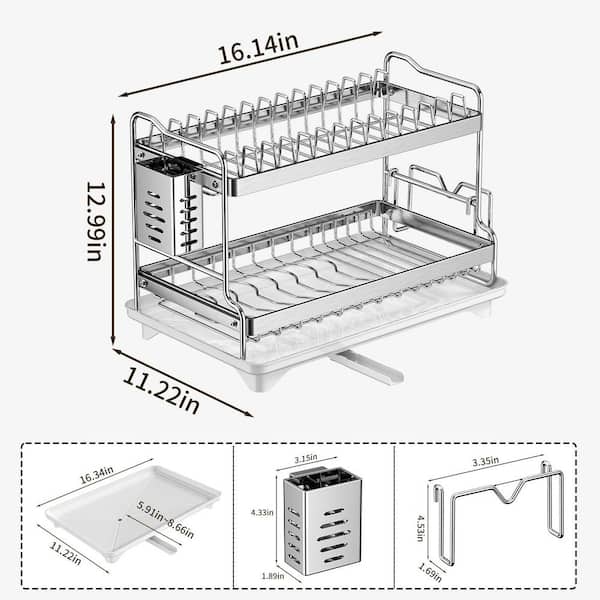 16.14in

12.99in

11.22in

16.34in

5.91in~8.66in

11.22in

3.15in

4.33in

1.89in

3.35in

4.53in

1.69in