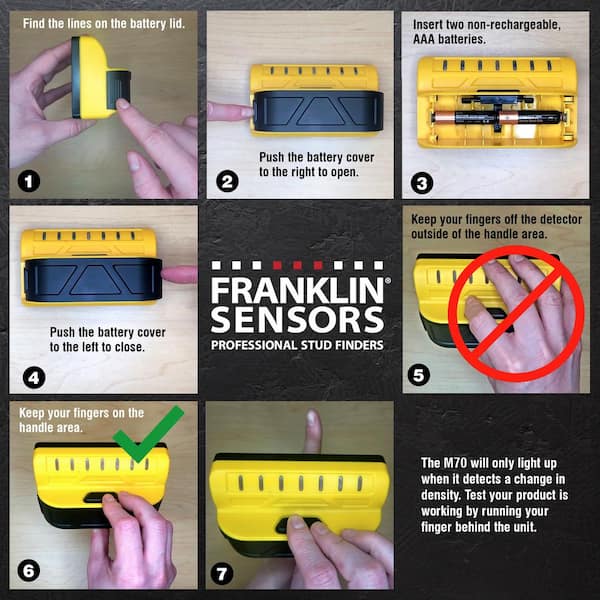 Find the lines on the battery lid.

1

Push the battery cover to the right to open.

2

Insert two non-rechargeable, AAA batteries.

3

Push the battery cover to the left to close.

4

FRANKLIN® SENSORS
PROFESSIONAL STUD FINDERS

Keep your fingers off the detector outside of the handle area.

5

Keep your fingers on the handle area.

6

7

The M70 will only light up when it detects a change in density. Test your product is working by running your finger behind the unit.