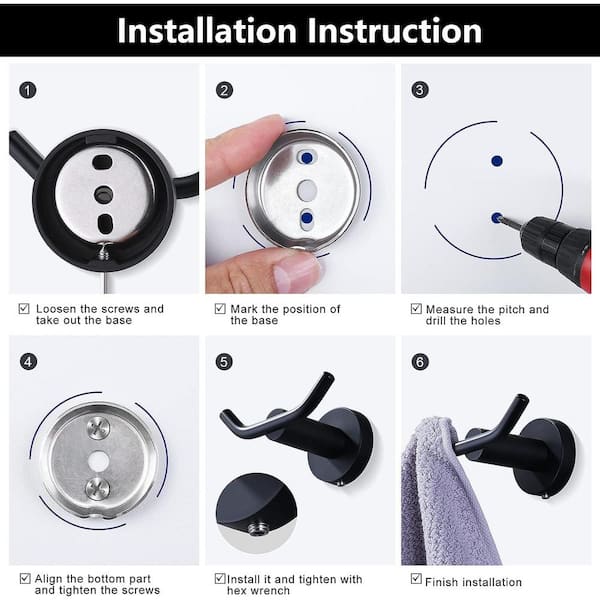 Installation Instruction

1

☑ Loosen the screws and take out the base

2

☑ Mark the position of the base

3

☑ Measure the pitch and drill the holes

4

☑ Align the bottom part and tighten the screws

5

☑ Install it and tighten with hex wrench

6

☑ Finish installation