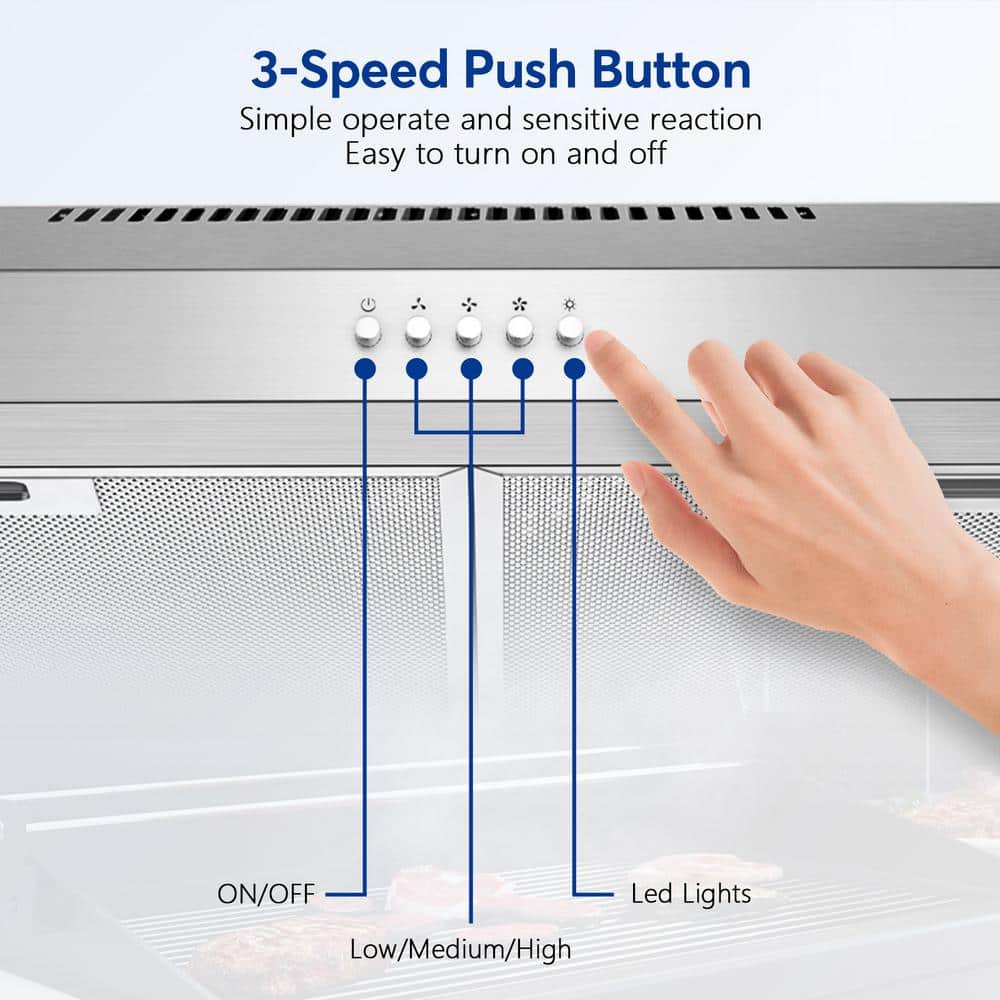 3-Speed Push Button
Simple operate and sensitive reaction
Easy to turn on and off

ON/OFF
Low/Medium/High
Led Lights