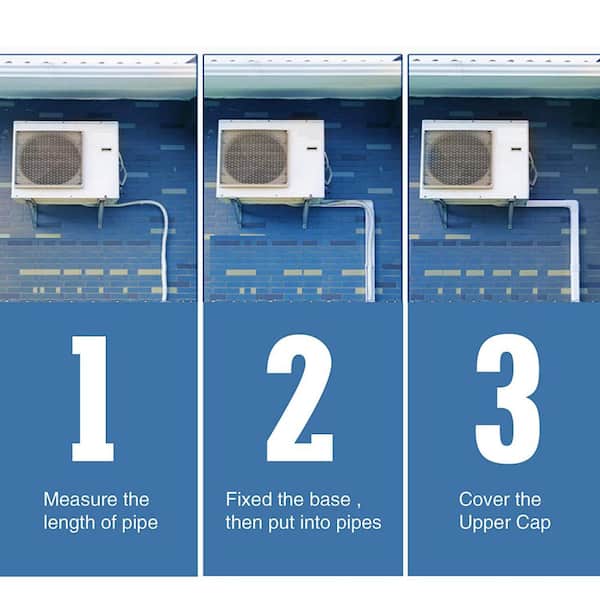 1

Measure the length of pipe

2

Fixed the base , then put into pipes

3

Cover the Upper Cap