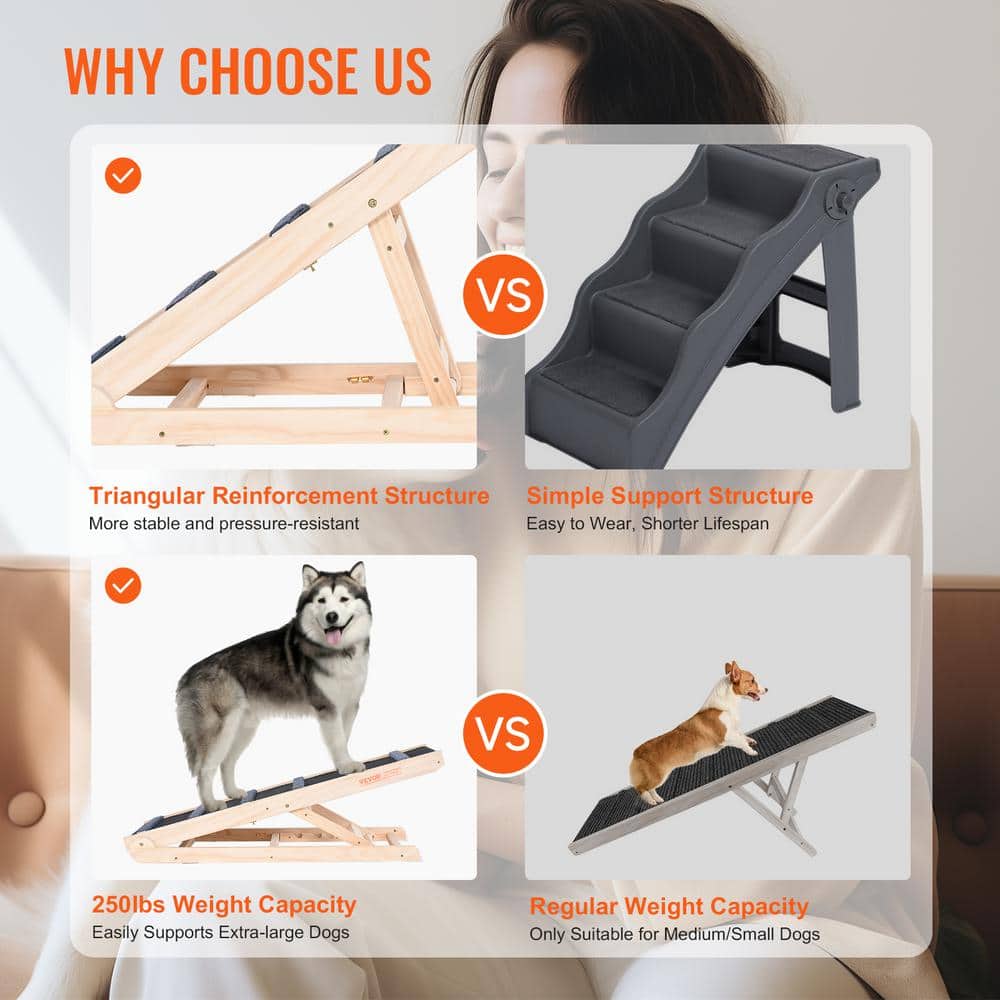 WHY CHOOSE US

VS

Triangular Reinforcement Structure
More stable and pressure-resistant

Simple Support Structure
Easy to Wear, Shorter Lifespan

VS

250lbs Weight Capacity
Easily Supports Extra-large Dogs

Regular Weight Capacity
Only Suitable for Medium/Small Dogs