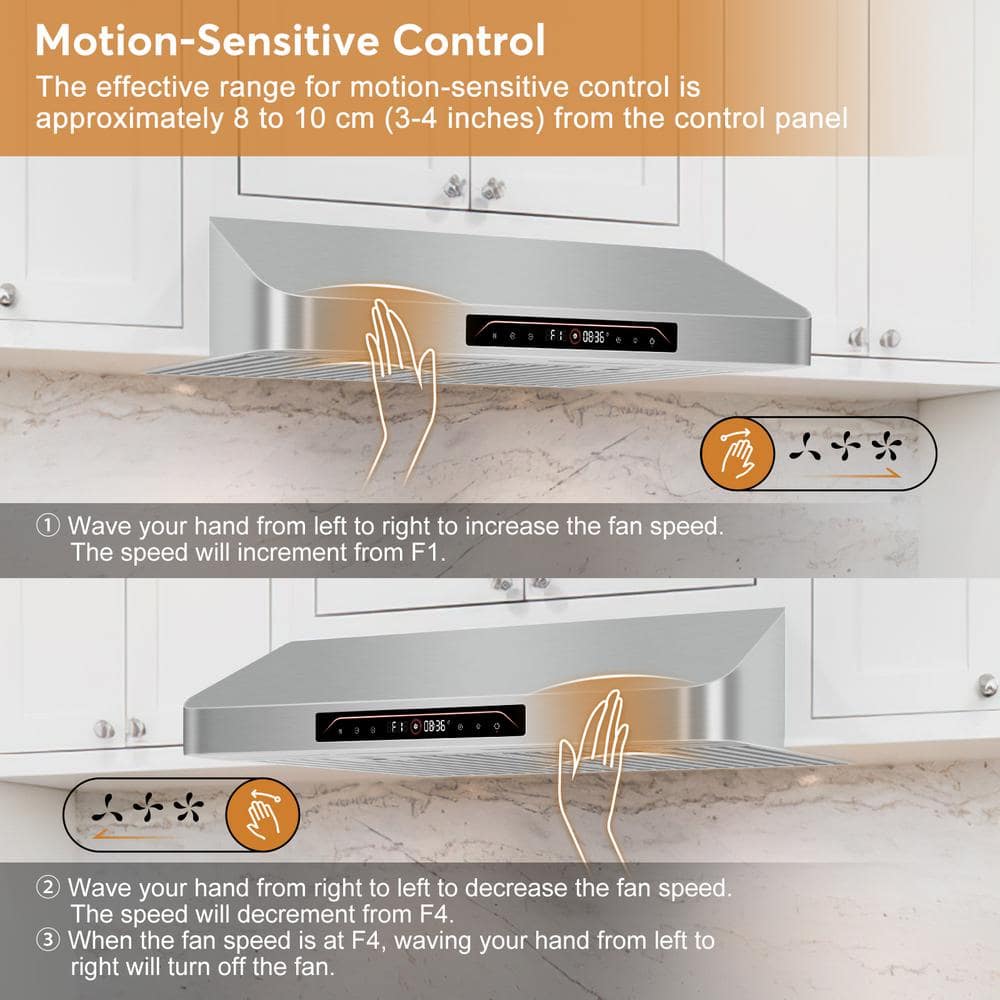 Motion-Sensitive Control

The effective range for motion-sensitive control is approximately 8 to 10 cm (3-4 inches) from the control panel

F1 08:36

① Wave your hand from left to right to increase the fan speed. The speed will increment from F1.

F1 08:36

② Wave your hand from right to left to decrease the fan speed. The speed will decrement from F4.
③ When the fan speed is at F4, waving your hand from left to right will turn off the fan.