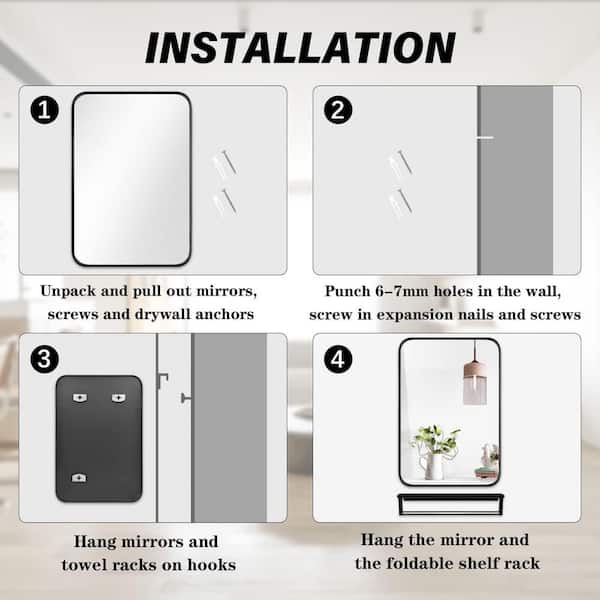 INSTALLATION

1

Unpack and pull out mirrors, screws and drywall anchors

2

Punch 6–7mm holes in the wall, screw in expansion nails and screws

3

Hang mirrors and towel racks on hooks

4

Hang the mirror and the foldable shelf rack