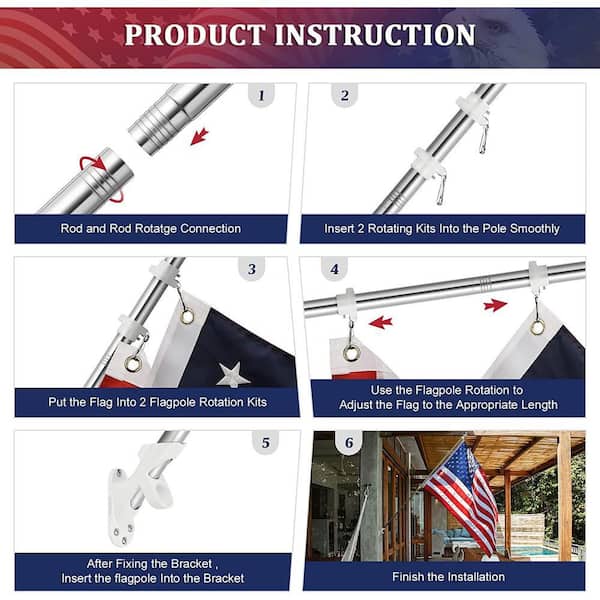 PRODUCT INSTRUCTION

1

Rod and Rod Rotatge Connection

2

Insert 2 Rotating Kits Into the Pole Smoothly

3

Put the Flag Into 2 Flagpole Rotation Kits

4

Use the Flagpole Rotation to Adjust the Flag to the Appropriate Length

5

After Fixing the Bracket , Insert the flagpole Into the Bracket

6

Finish the Installation