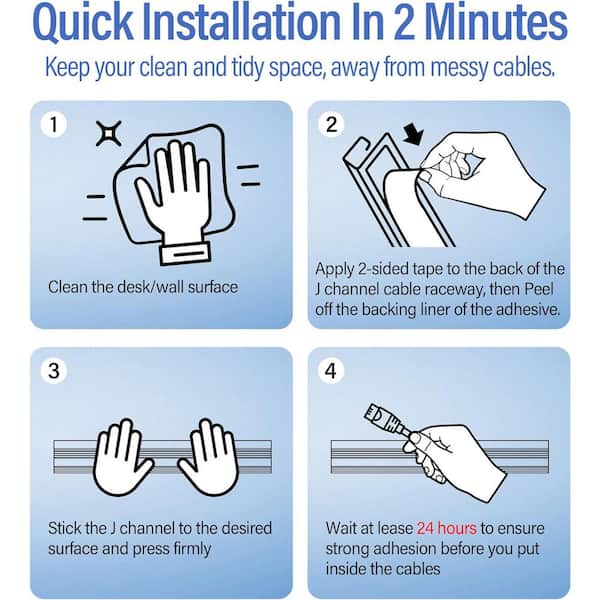 Quick Installation In 2 Minutes
Keep your clean and tidy space, away from messy cables.

1
Clean the desk/wall surface

2
Apply 2-sided tape to the back of the J channel cable raceway, then Peel off the backing liner of the adhesive.

3
Stick the J channel to the desired surface and press firmly

4
Wait at lease 24 hours to ensure strong adhesion before you put inside the cables