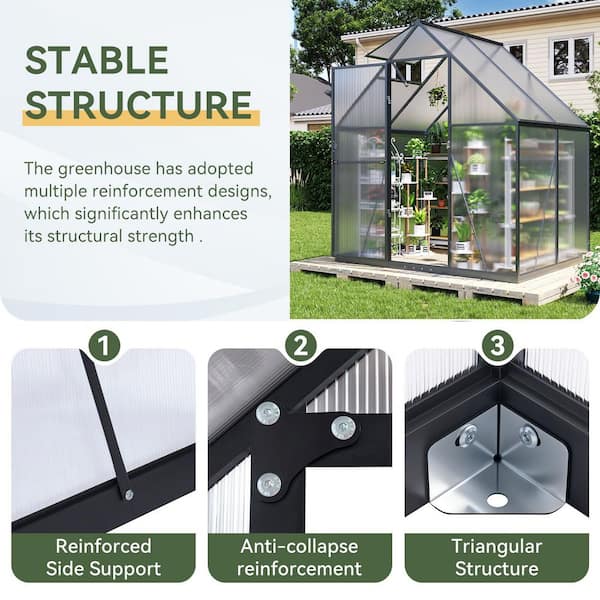 STABLE STRUCTURE

The greenhouse has adopted multiple reinforcement designs, which significantly enhances its structural strength .

1

Reinforced Side Support

2

Anti-collapse reinforcement

3

Triangular Structure