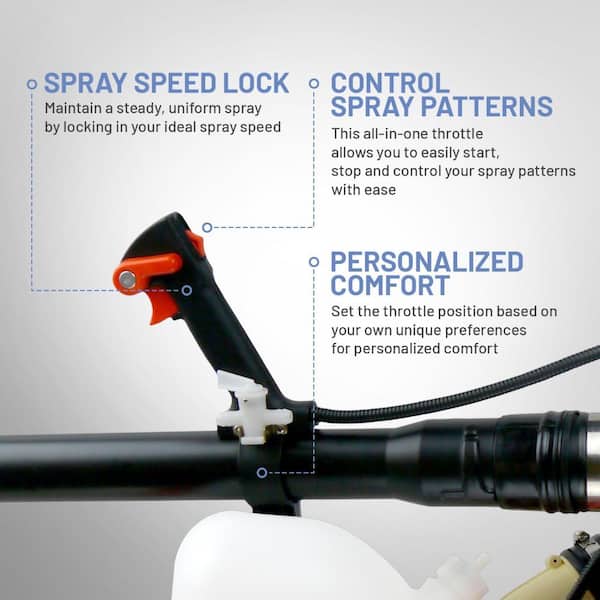 SPRAY SPEED LOCK
Maintain a steady, uniform spray by locking in your ideal spray speed

CONTROL SPRAY PATTERNS
This all-in-one throttle allows you to easily start, stop and control your spray patterns with ease

PERSONALIZED COMFORT
Set the throttle position based on your own unique preferences for personalized comfort