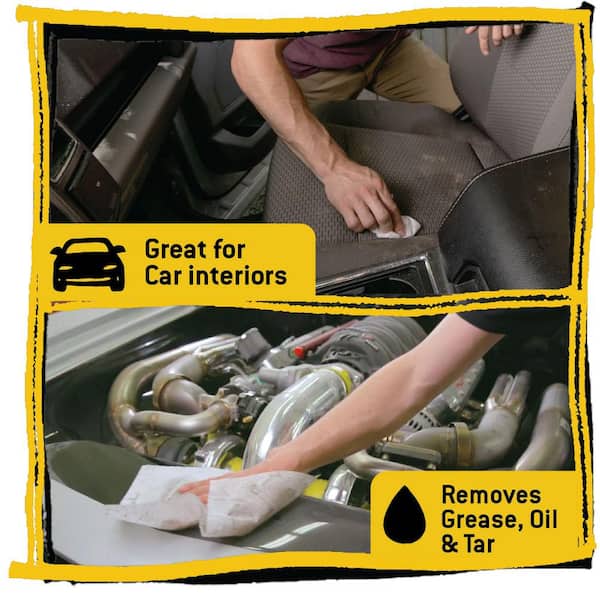 Great for
Car interiors

Removes
Grease, Oil
& Tar