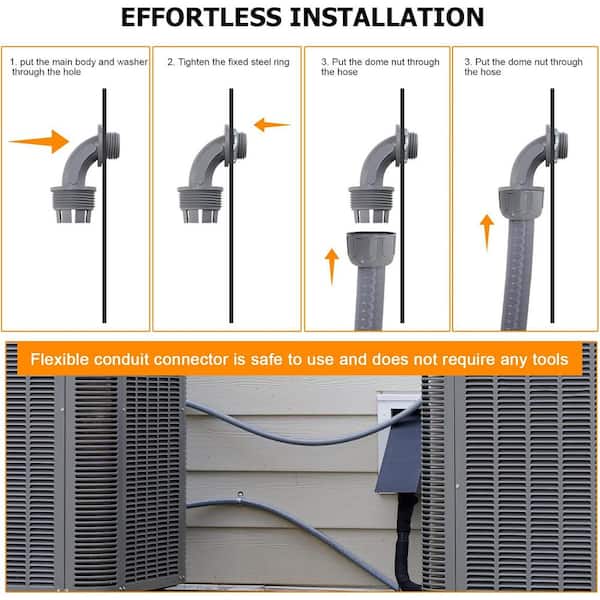 EFFORTLESS INSTALLATION

1. put the main body and washer through the hole

2. Tighten the fixed steel ring

3. Put the dome nut through the hose

3. Put the dome nut through the hose

Flexible conduit connector is safe to use and does not require any tools