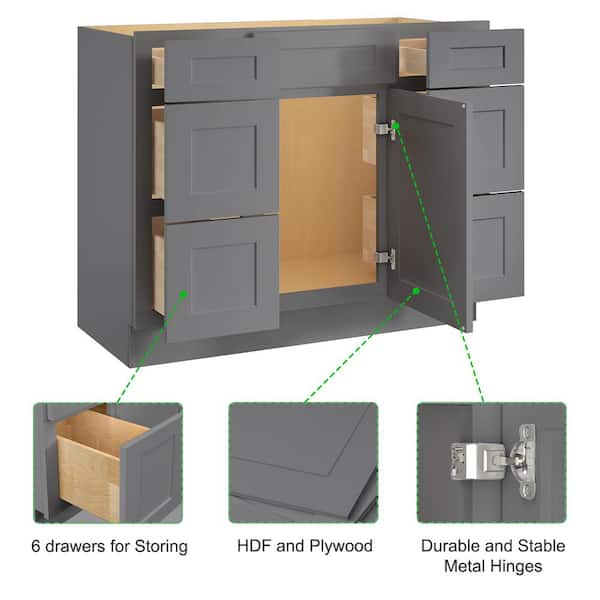 6 drawers for Storing

HDF and Plywood

Durable and Stable Metal Hinges