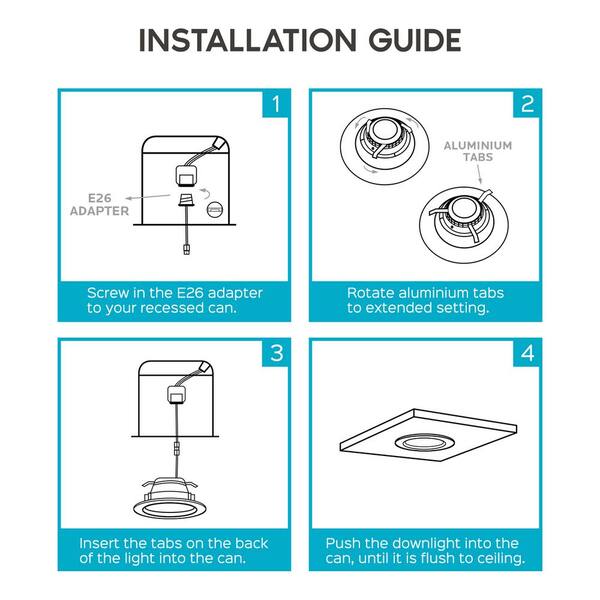 INSTALLATION GUIDE

1

E26 ADAPTER

Screw in the E26 adapter to your recessed can.

2

ALUMINIUM TABS

Rotate aluminium tabs to extended setting.

3

Insert the tabs on the back of the light into the can.

4

Push the downlight into the can, until it is flush to ceiling.