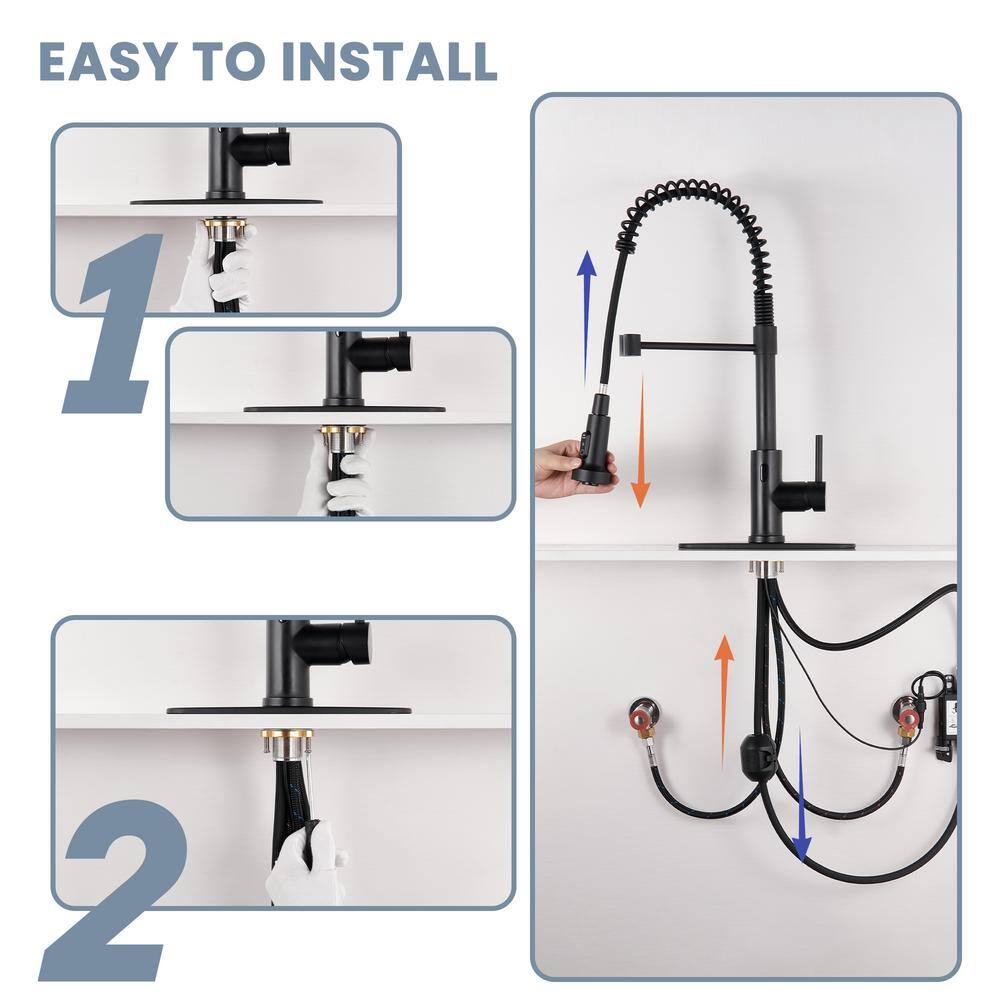 EASY TO INSTALL

1

2