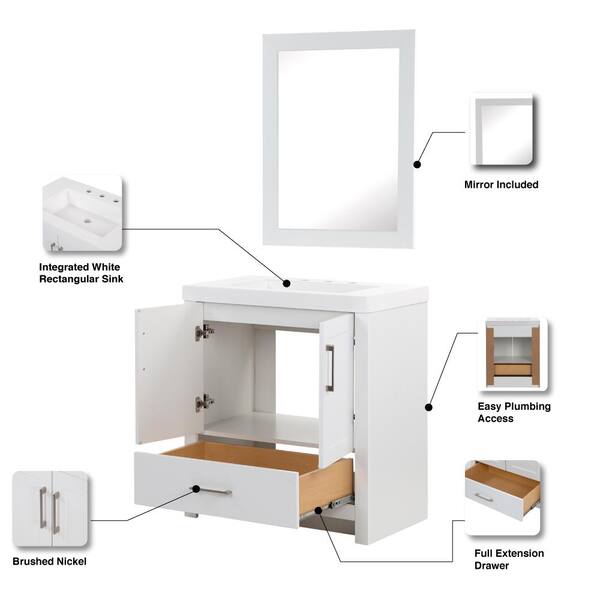 Mirror Included

Integrated White Rectangular Sink

Easy Plumbing Access

Brushed Nickel

Full Extension Drawer