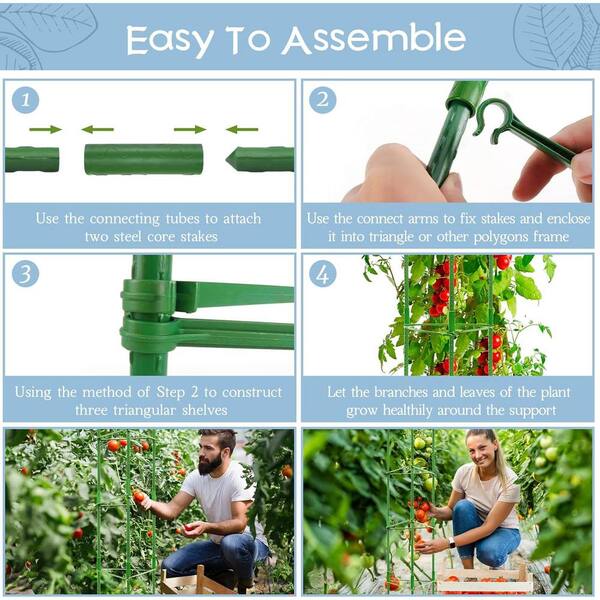 Easy To Assemble

1

Use the connecting tubes to attach two steel core stakes

2

Use the connect arms to fix stakes and enclose it into triangle or other polygons frame

3

Using the method of Step 2 to construct three triangular shelves

4

Let the branches and leaves of the plant grow healthily around the support