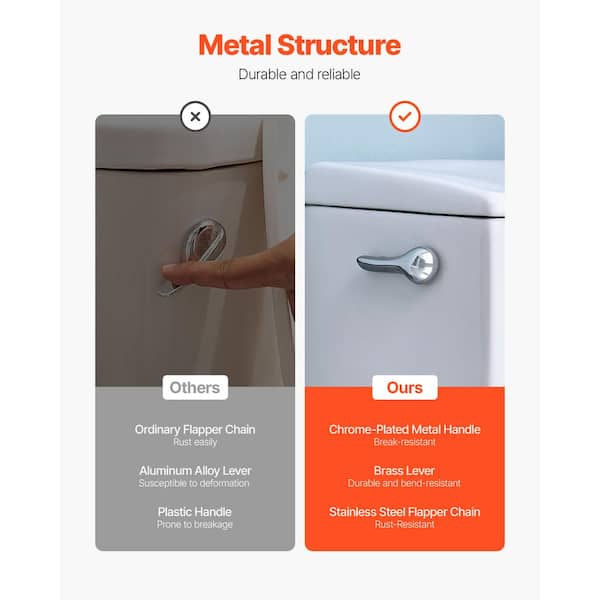 Metal Structure

Durable and reliable

Others

Ordinary Flapper Chain
Rust easily

Aluminum Alloy Lever
Susceptible to deformation

Plastic Handle
Prone to breakage

Ours

Chrome-Plated Metal Handle
Break-resistant

Brass Lever
Durable and bend-resistant

Stainless Steel Flapper Chain
Rust-Resistant