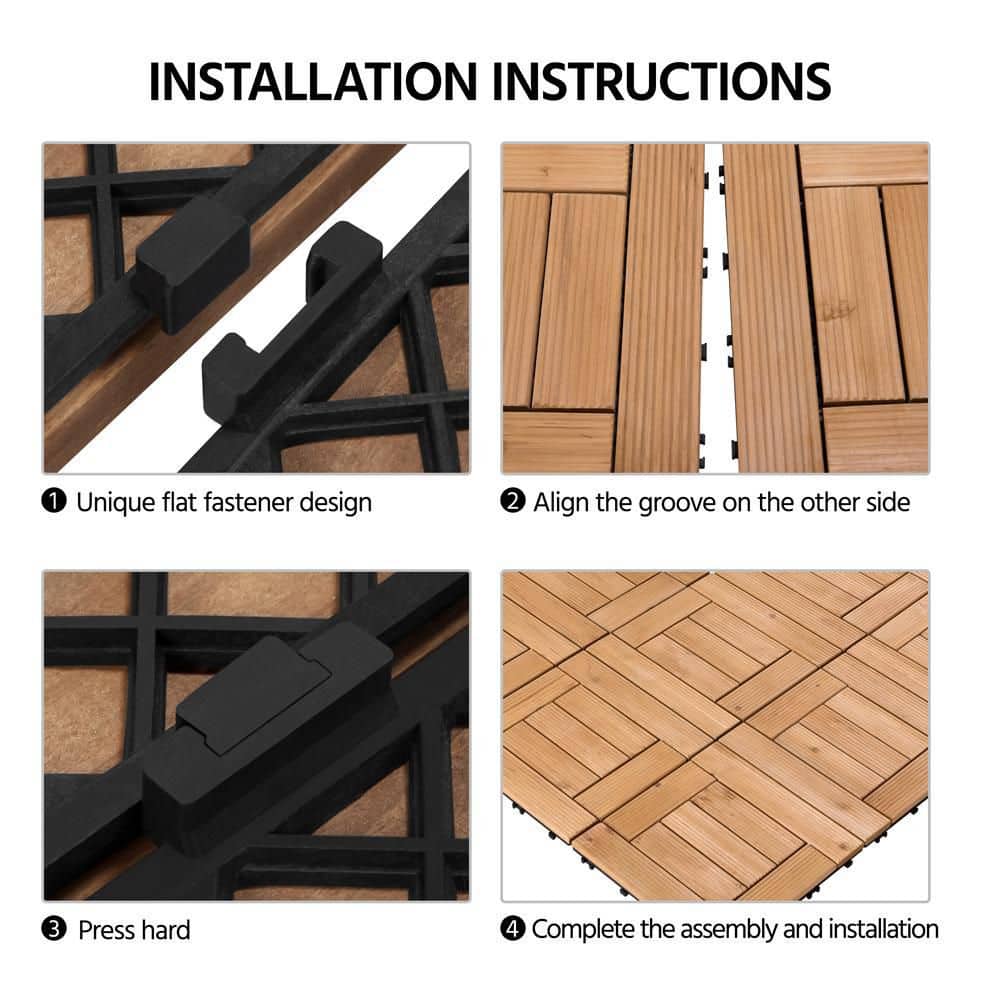 INSTALLATION INSTRUCTIONS

❶ Unique flat fastener design

❷ Align the groove on the other side

❸ Press hard

❹ Complete the assembly and installation