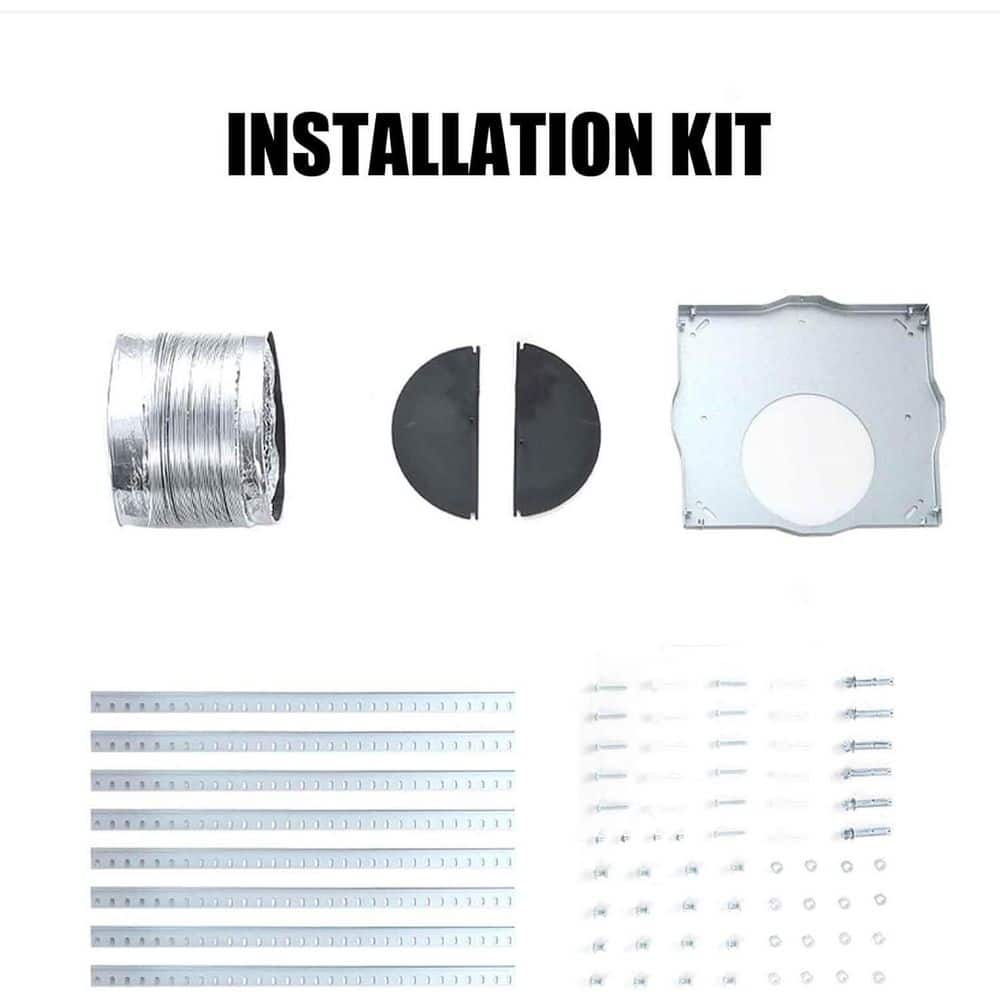 INSTALLATION KIT