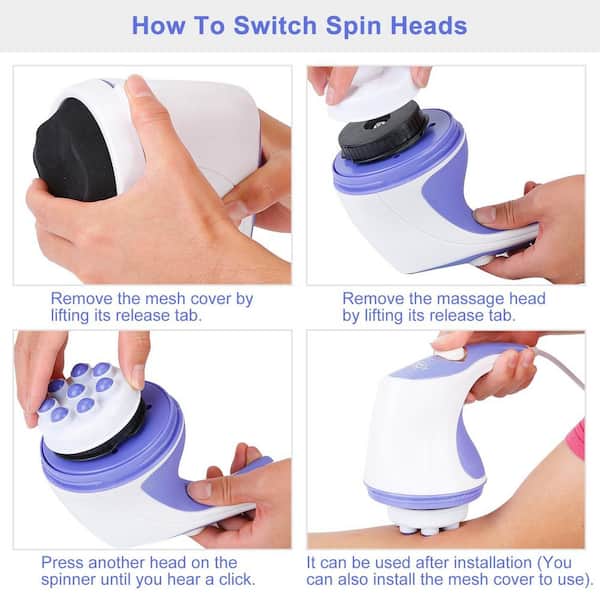 How To Switch Spin Heads

Remove the mesh cover by lifting its release tab.

Remove the massage head by lifting its release tab.

Press another head on the spinner until you hear a click.

It can be used after installation (You can also install the mesh cover to use).