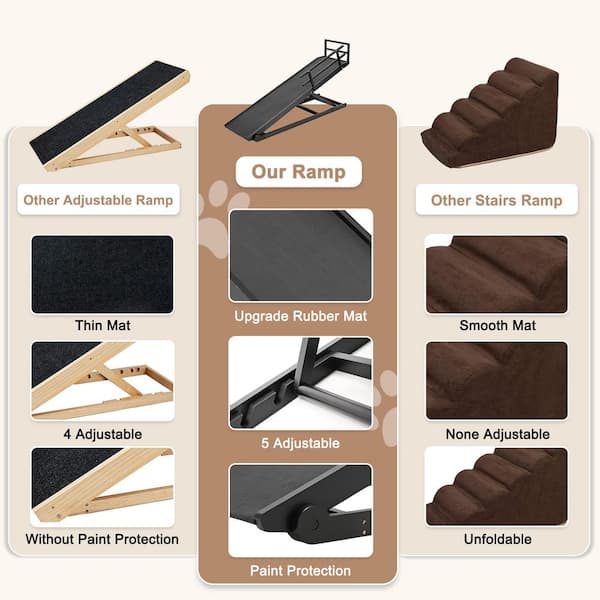 Other Adjustable Ramp

Thin Mat

4 Adjustable

Without Paint Protection

Our Ramp

Upgrade Rubber Mat

5 Adjustable

Paint Protection

Other Stairs Ramp

Smooth Mat

None Adjustable

Unfoldable