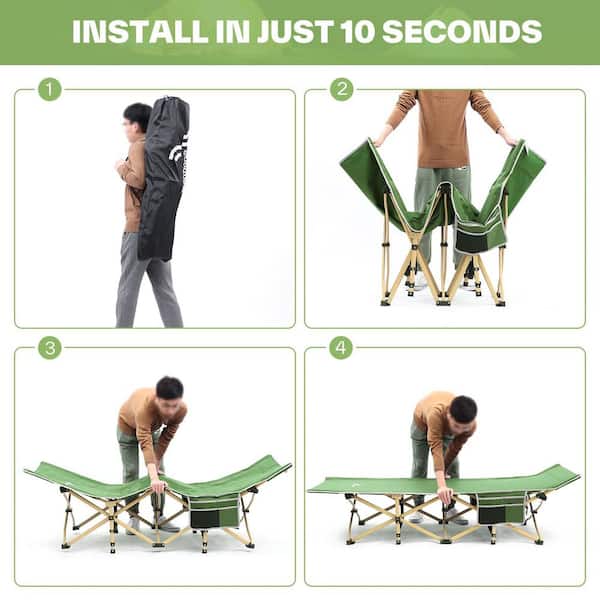 INSTALL IN JUST 10 SECONDS

1

2

3

4