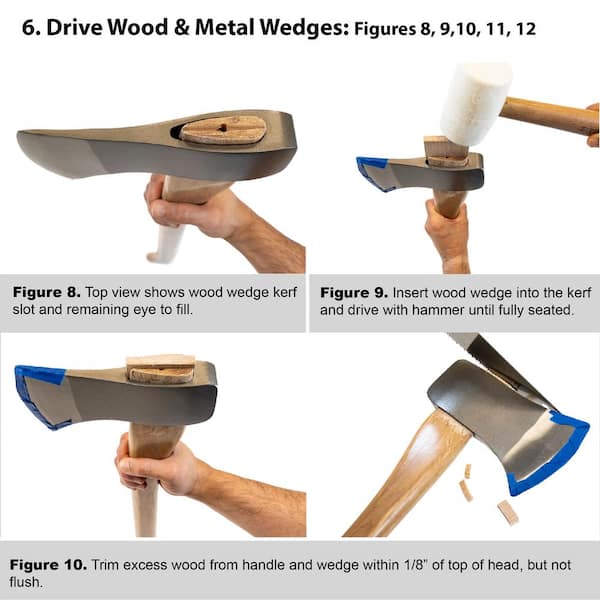 6. Drive Wood & Metal Wedges: Figures 8, 9,10, 11, 12

Figure 8. Top view shows wood wedge kerf slot and remaining eye to fill.

Figure 9. Insert wood wedge into the kerf and drive with hammer until fully seated.

Figure 10. Trim excess wood from handle and wedge within 1/8" of top of head, but not flush.