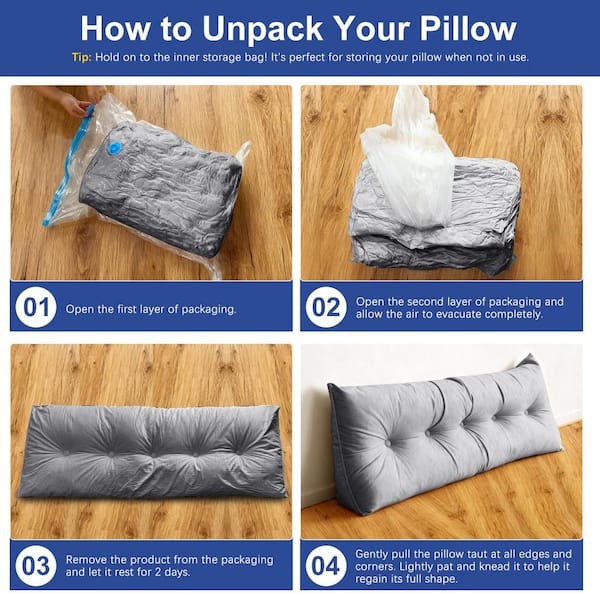 How to Unpack Your Pillow

Tip: Hold on to the inner storage bag! It's perfect for storing your pillow when not in use.

01 Open the first layer of packaging.

02 Open the second layer of packaging and allow the air to evacuate completely.

03 Remove the product from the packaging and let it rest for 2 days.

04 Gently pull the pillow taut at all edges and corners. Lightly pat and knead it to help it regain its full shape.