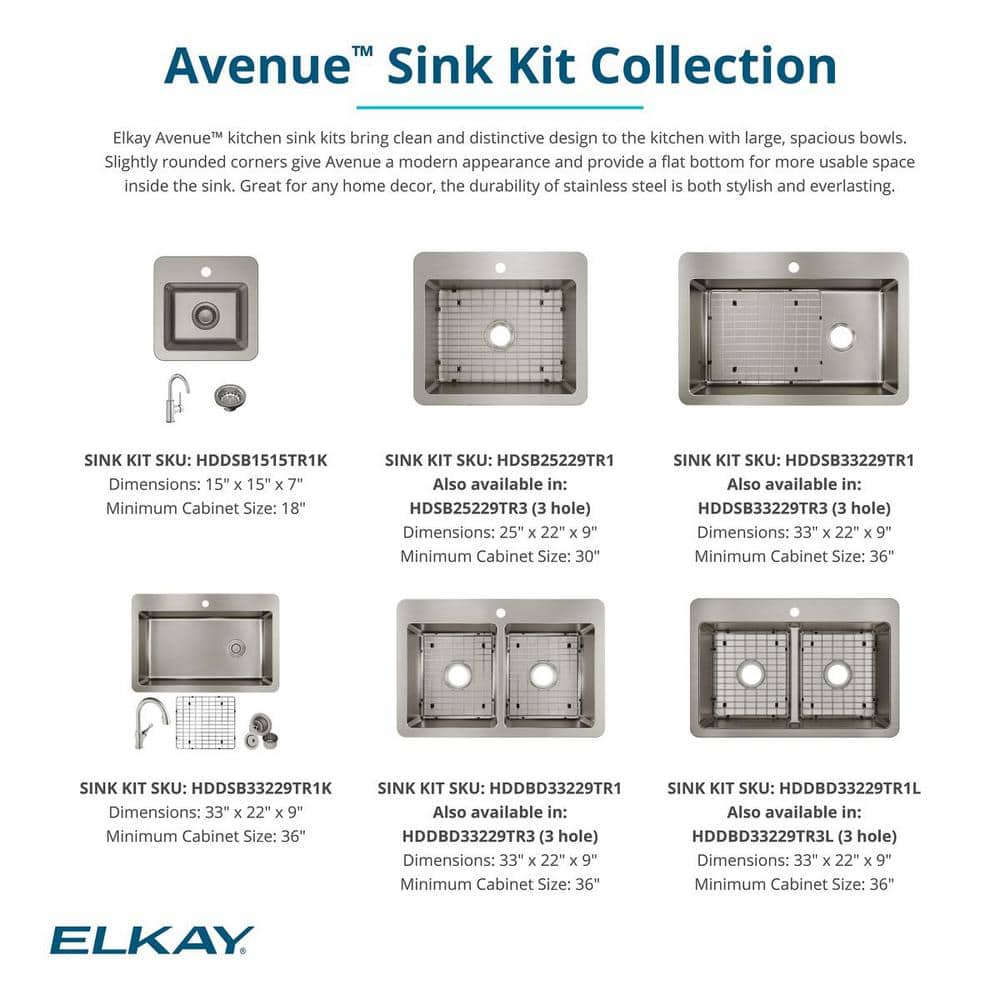 Avenue™ Sink Kit Collection

Elkay Avenue™ kitchen sink kits bring clean and distinctive design to the kitchen with large, spacious bowls. Slightly rounded corners give Avenue a modern appearance and provide a flat bottom for more usable space inside the sink. Great for any home decor, the durability of stainless steel is both stylish and everlasting.

SINK KIT SKU: HDDSB1515TR1K
Dimensions: 15" x 15" x 7"
Minimum Cabinet Size: 18"

SINK KIT SKU: HDSB25229TR1
Also available in:
HDSB25229TR3 (3 hole)
Dimensions: 25" x 22" x 9"
Minimum Cabinet Size: 30"

SINK KIT SKU: HDDSB33229TR1
Also available in:
HDDSB33229TR3 (3 hole)
Dimensions: 33" x 22" x 9"
Minimum Cabinet Size: 36"

SINK KIT SKU: HDDSB33229TR1K
Dimensions: 33" x 22" x 9"
Minimum Cabinet Size: 36"

SINK KIT SKU: HDDBD33229TR1
Also available in:
HDDBD33229TR3 (3 hole)
Dimensions: 33" x 22" x 9"
Minimum Cabinet Size: 36"

SINK KIT SKU: HDDBD33229TR1L
Also available in:
HDDBD33229TR3L (3 hole)
Dimensions: 33" x 22" x 9"
Minimum Cabinet Size: 36"

ELKAY