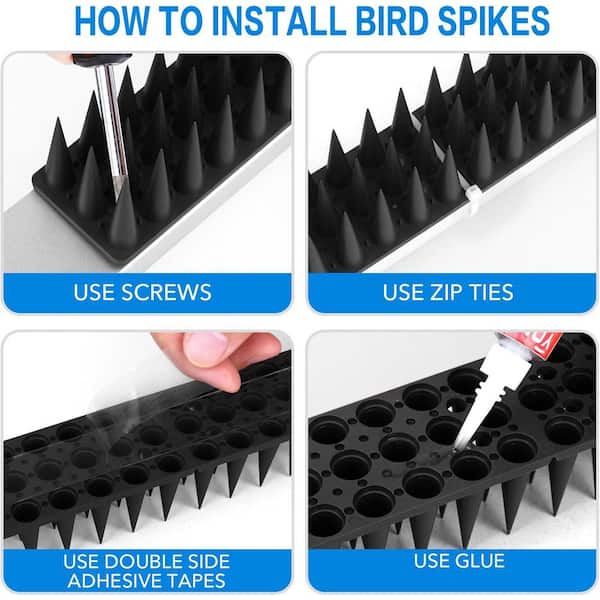 HOW TO INSTALL BIRD SPIKES

USE SCREWS

USE ZIP TIES

USE DOUBLE SIDE ADHESIVE TAPES

USE GLUE