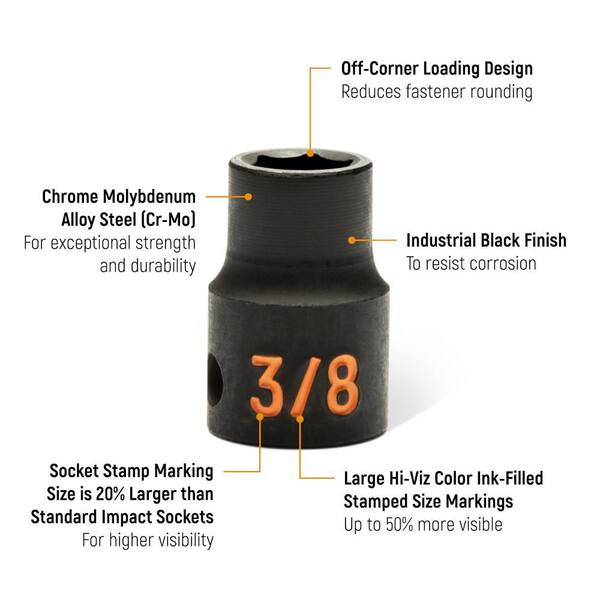 Off-Corner Loading Design
Reduces fastener rounding

Chrome Molybdenum Alloy Steel (Cr-Mo)
For exceptional strength and durability

Industrial Black Finish
To resist corrosion

3/8

Socket Stamp Marking Size is 20% Larger than Standard Impact Sockets
For higher visibility

Large Hi-Viz Color Ink-Filled Stamped Size Markings
Up to 50% more visible