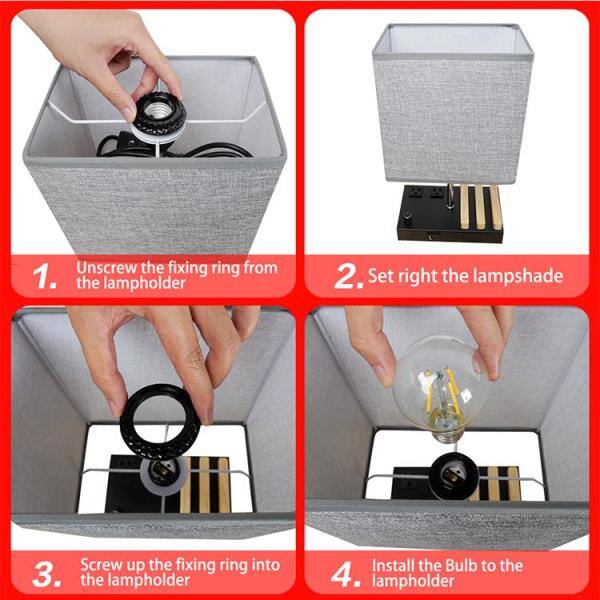 1. Unscrew the fixing ring from the lampholder

2. Set right the lampshade

3. Screw up the fixing ring into the lampholder

4. Install the Bulb to the lampholder