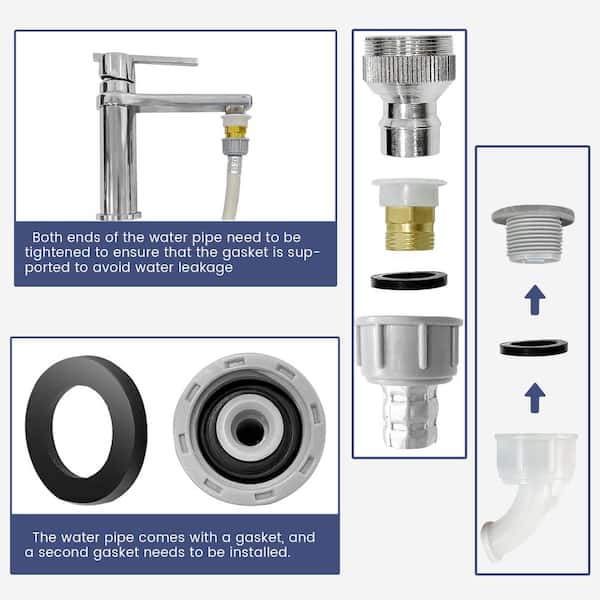 Both ends of the water pipe need to be tightened to ensure that the gasket is supported to avoid water leakage

The water pipe comes with a gasket, and a second gasket needs to be installed.