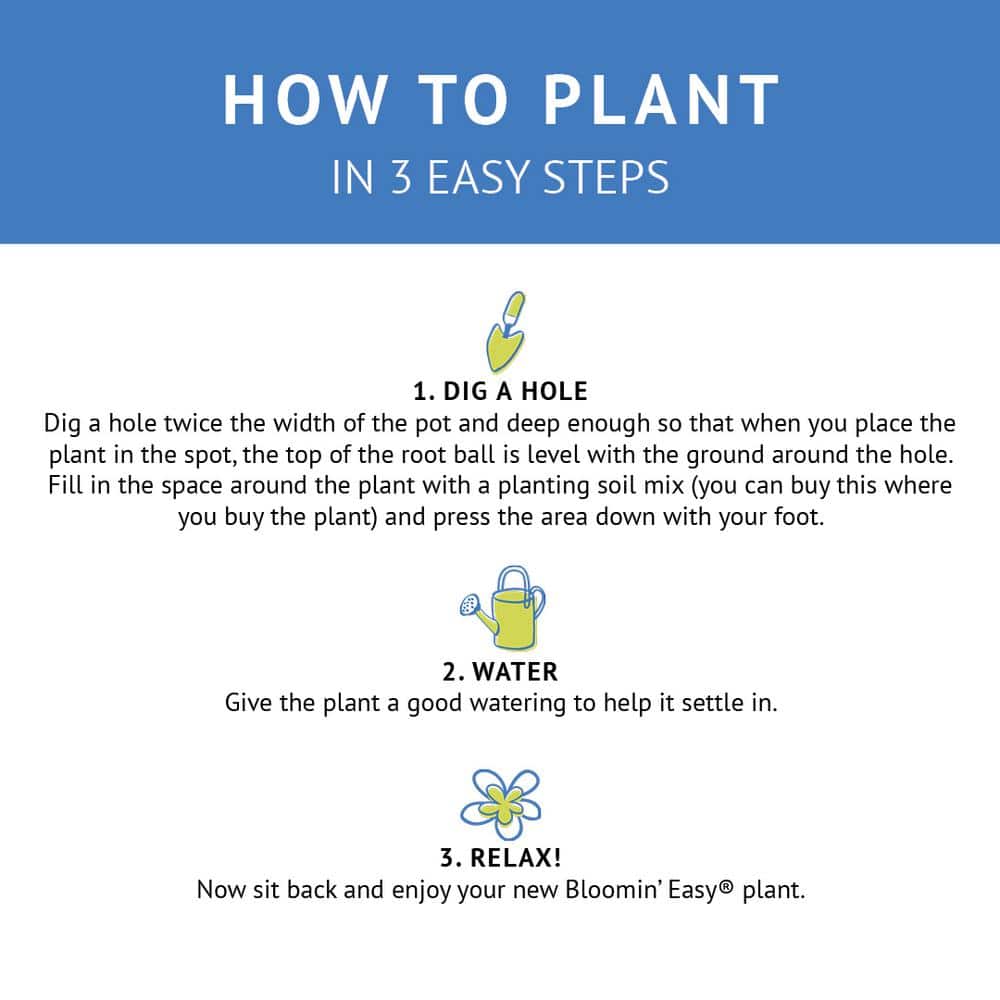 HOW TO PLANT
IN 3 EASY STEPS

1. DIG A HOLE
Dig a hole twice the width of the pot and deep enough so that when you place the plant in the spot, the top of the root ball is level with the ground around the hole. Fill in the space around the plant with a planting soil mix (you can buy this where you buy the plant) and press the area down with your foot.

2. WATER
Give the plant a good watering to help it settle in.

3. RELAX!
Now sit back and enjoy your new Bloomin' Easy® plant.