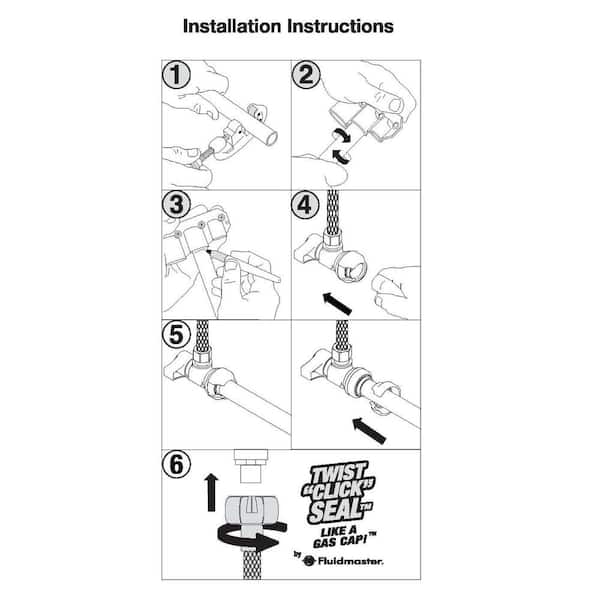 Installation Instructions

1

2

3

4

5

6

TWIST "CLICK" SEAL™

LIKE A GAS CAP!™

by Fluidmaster.