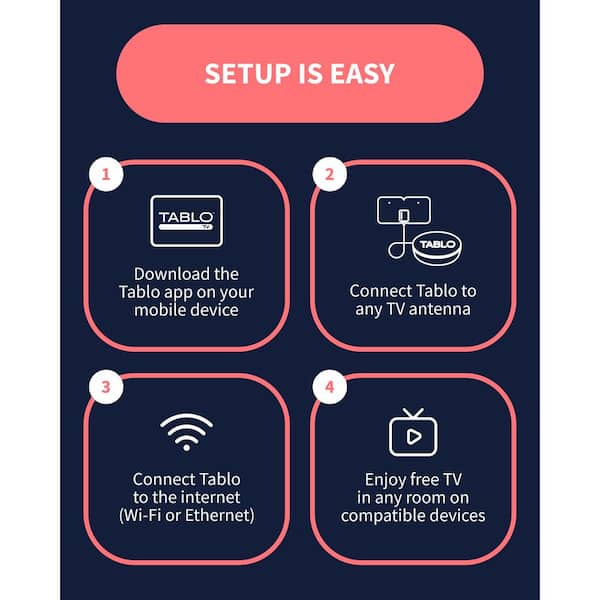 SETUP IS EASY

1

TABLO
TV

Download the Tablo app on your mobile device

2

TABLO

Connect Tablo to any TV antenna

3

Connect Tablo to the internet (Wi-Fi or Ethernet)

4

Enjoy free TV in any room on compatible devices