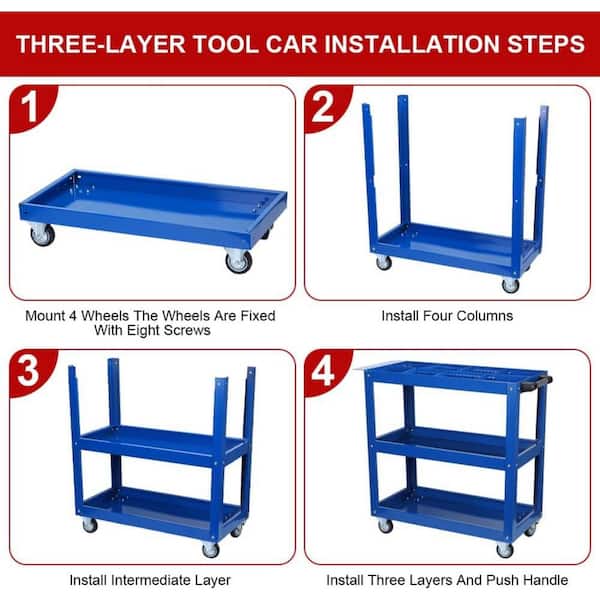 THREE-LAYER TOOL CAR INSTALLATION STEPS

1

Mount 4 Wheels The Wheels Are Fixed With Eight Screws

2

Install Four Columns

3

Install Intermediate Layer

4

Install Three Layers And Push Handle