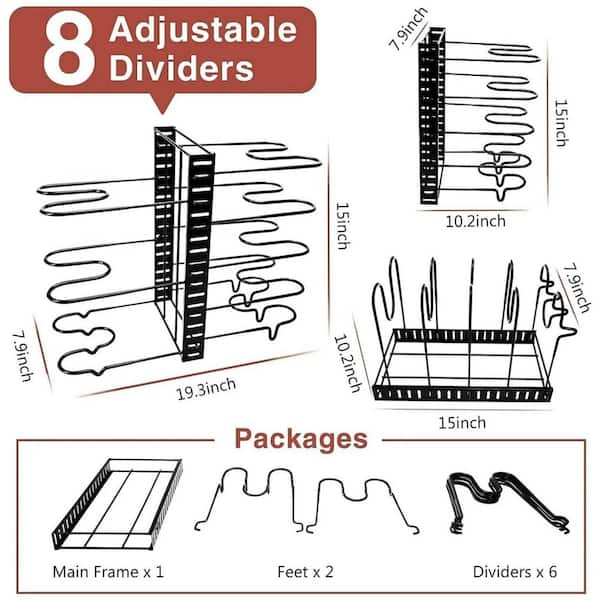 8 Adjustable Dividers

7.9inch
15inch
10.2inch

15inch
7.9inch
19.3inch

7.9inch
10.2inch
15inch

Packages

Main Frame x 1

Feet x 2

Dividers x 6